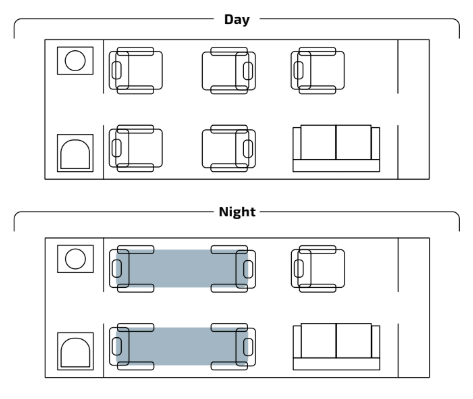 Day

Night